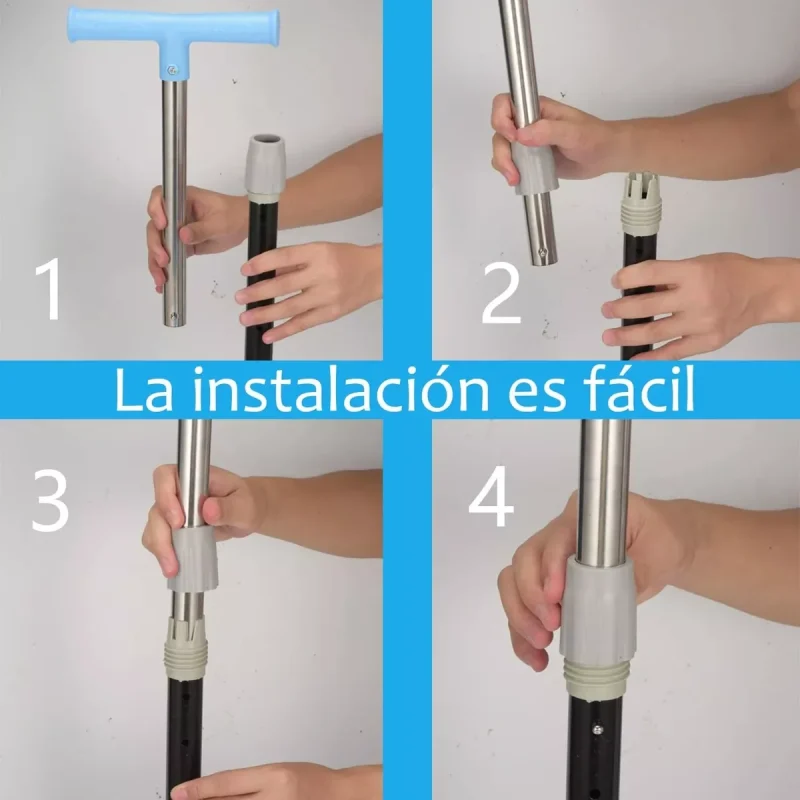 1

2

La instalación es fácil

3

4